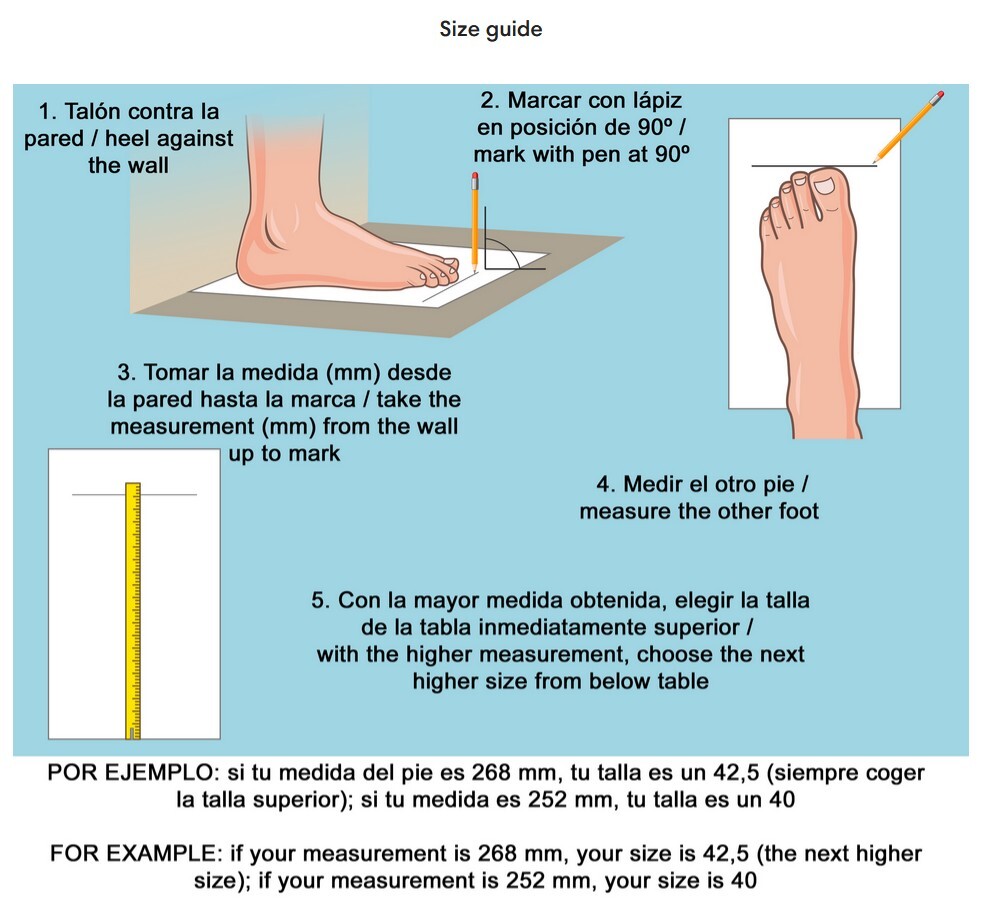 Size guide

1. Talón contra la pared / heel against the wall

2. Marcar con lápiz en posición de 90º / mark with pen at 90º

3. Tomar la medida (mm) desde la pared hasta la marca / take the measurement (mm) from the wall up to mark

4. Medir el otro pie / measure the other foot

5. Con la mayor medida obtenida, elegir la talla de la tabla inmediatamente superior / with the higher measurement, choose the next higher size from below table

POR EJEMPLO: si tu medida del pie es 268 mm, tu talla es un 42,5 (siempre coger la talla superior); si tu medida es 252 mm, tu talla es un 40

FOR EXAMPLE: if your measurement is 268 mm, your size is 42,5 (the next higher size); if your measurement is 252 mm, your size is 40